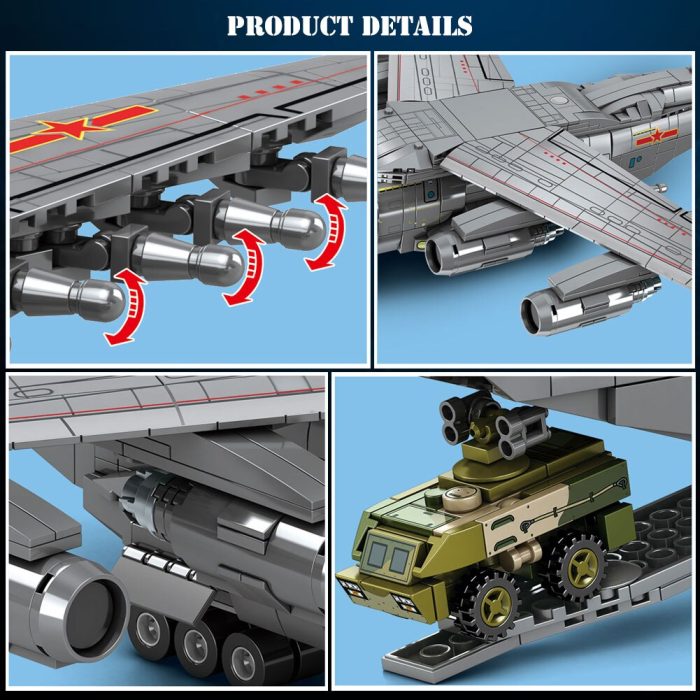 PRODUCT DETAILS