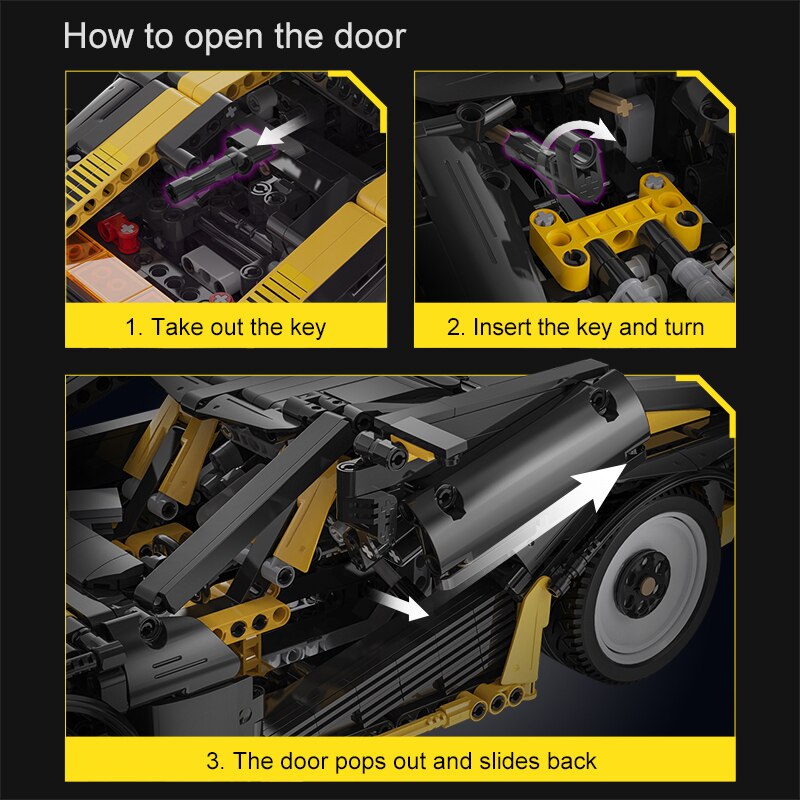 How to open the door

1. Take out the key

2. Insert the key and turn

3. The door pops out and slides back