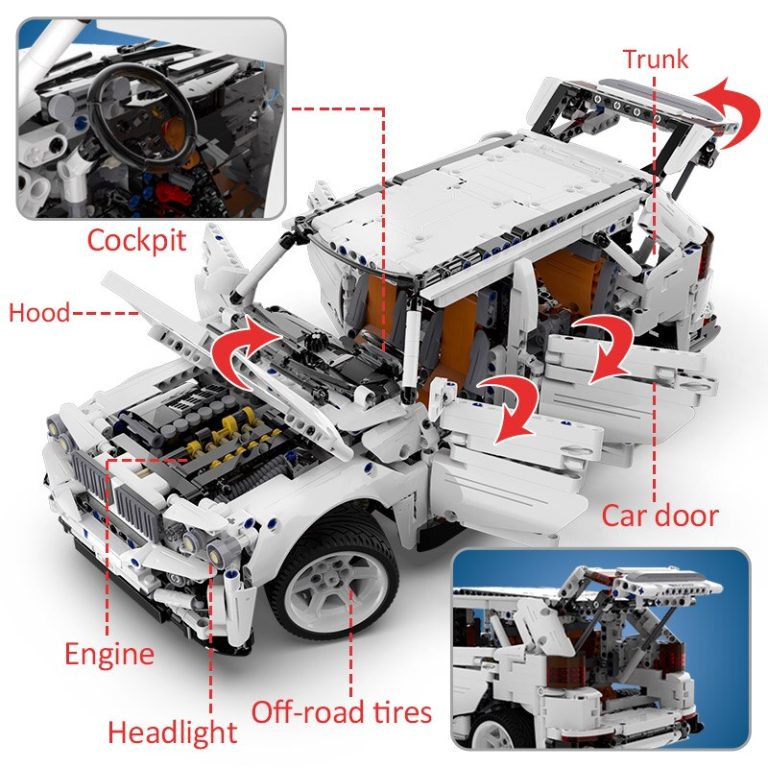 Trunk

Cockpit

Hood

Car door

Engine

Off-road tires

Headlight